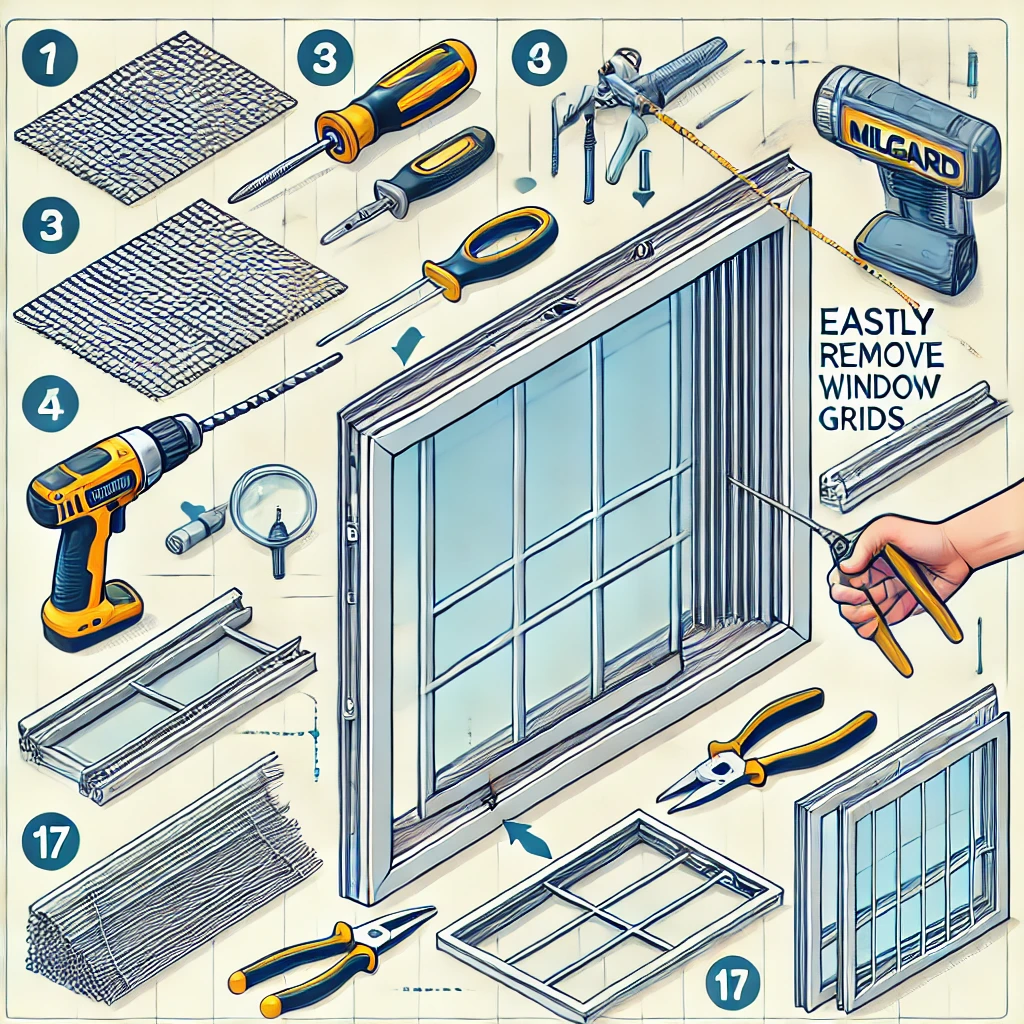 1

3

3

MILGARD

3

EASTLY REMOVE WINDOW GRIDS

4

17

17