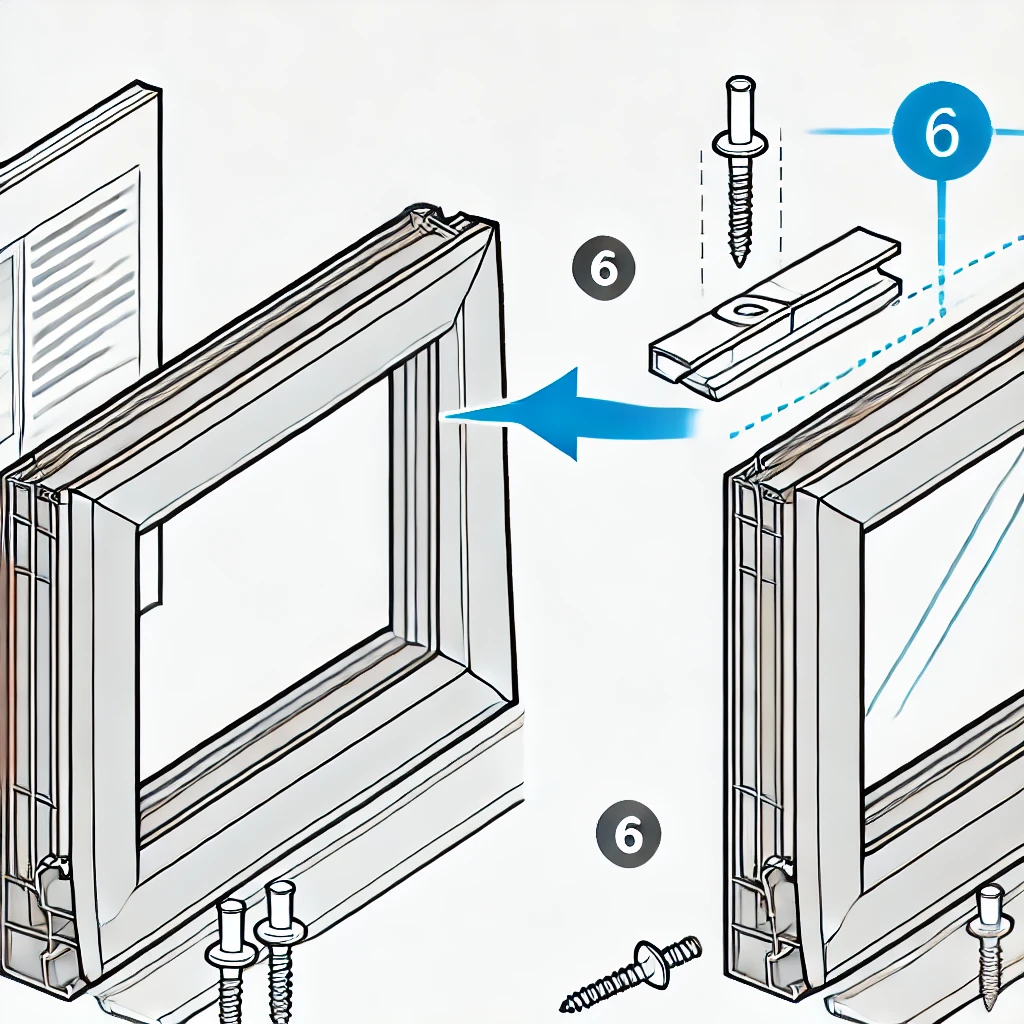 6

6

6